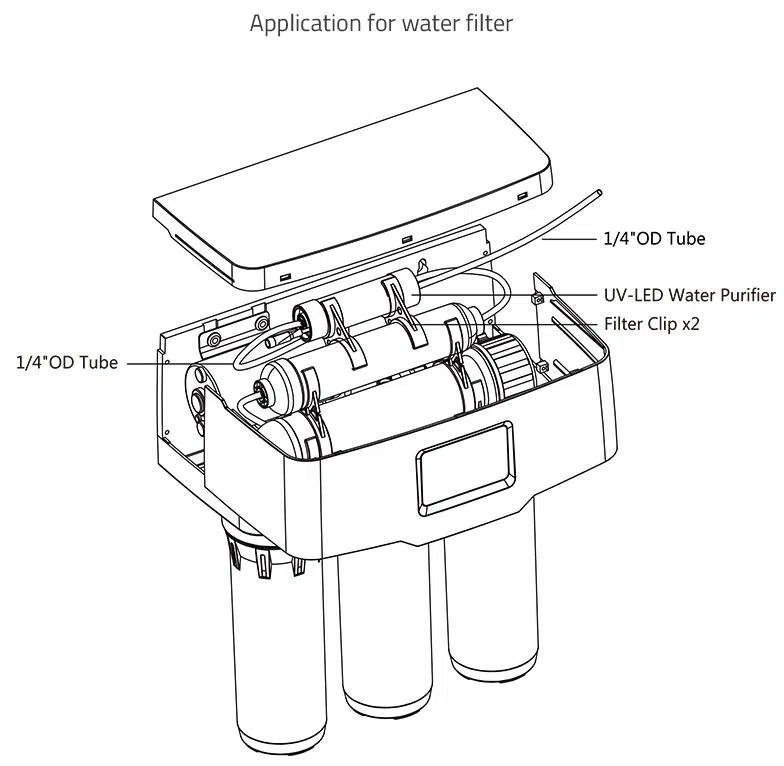 Application for water filter

1/4"OD Tube

UV-LED Water Purifier

Filter Clip x2

1/4"OD Tube